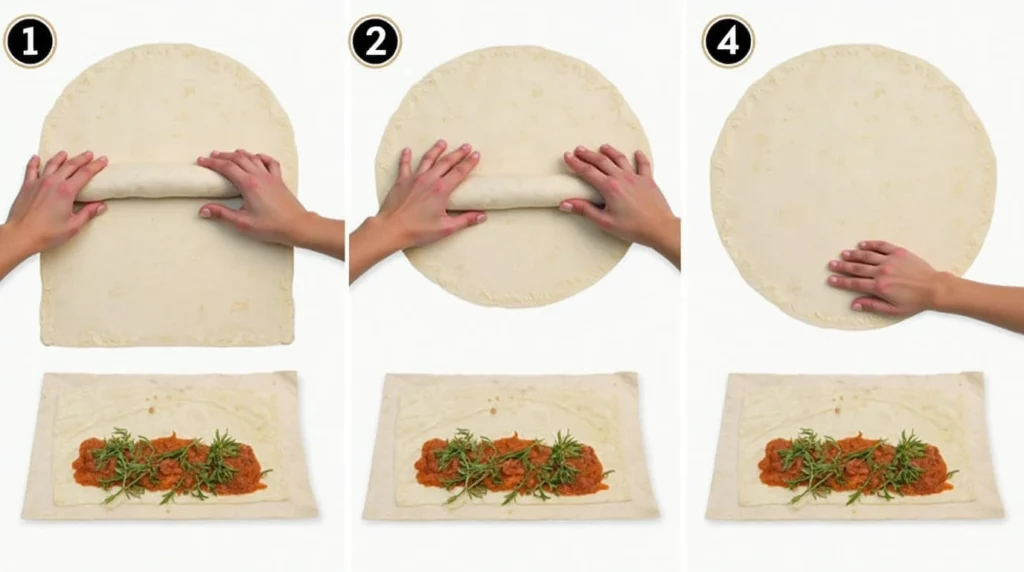 1

2

4